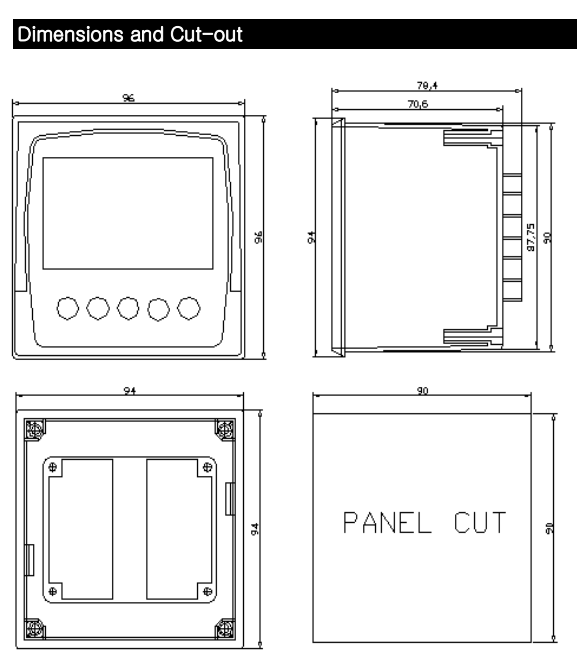 Dimensions and Cut-out

96

96

78,4

70,6

94

87,75

90

94

94

90

PANEL CUT

90