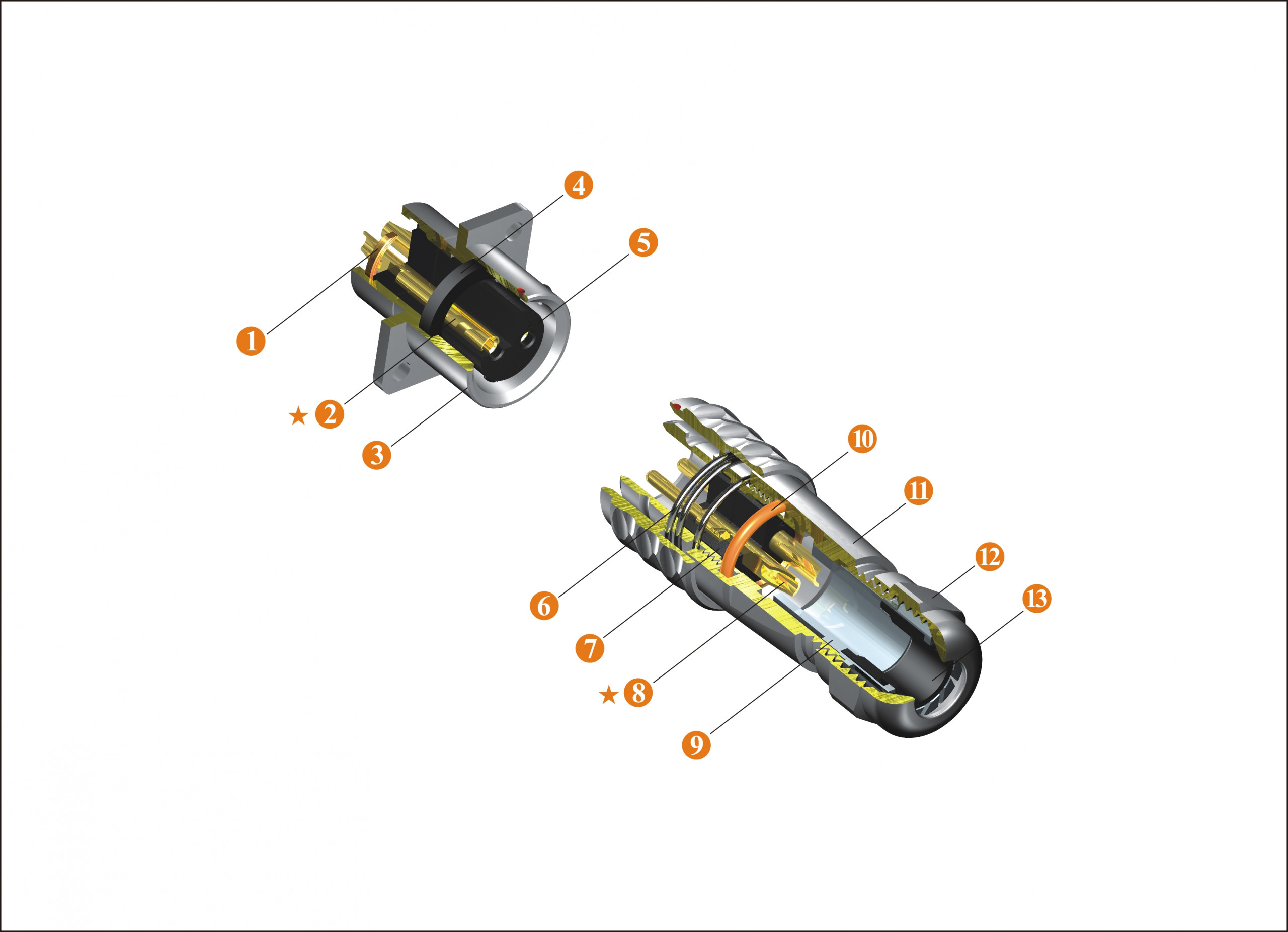 4
5
1
★ 2
3
10
11
12
13
6
7
★ 8
9