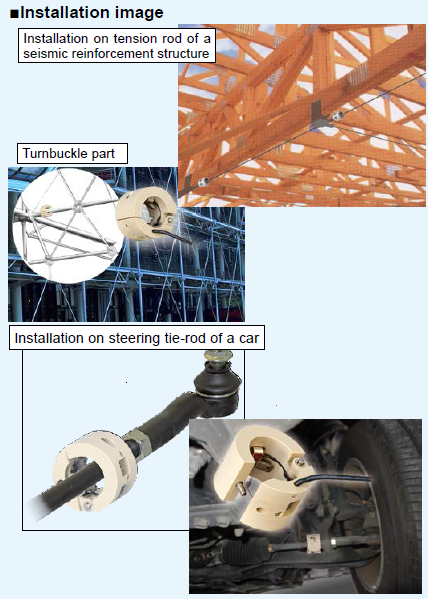 ■Installation image

Installation on tension rod of a seismic reinforcement structure

Turnbuckle part

Installation on steering tie-rod of a car